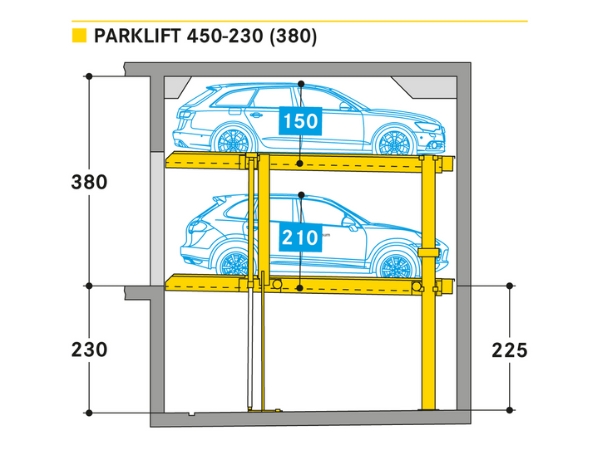 PARKLIFT 450-230 (380)

150

380

210

230

225